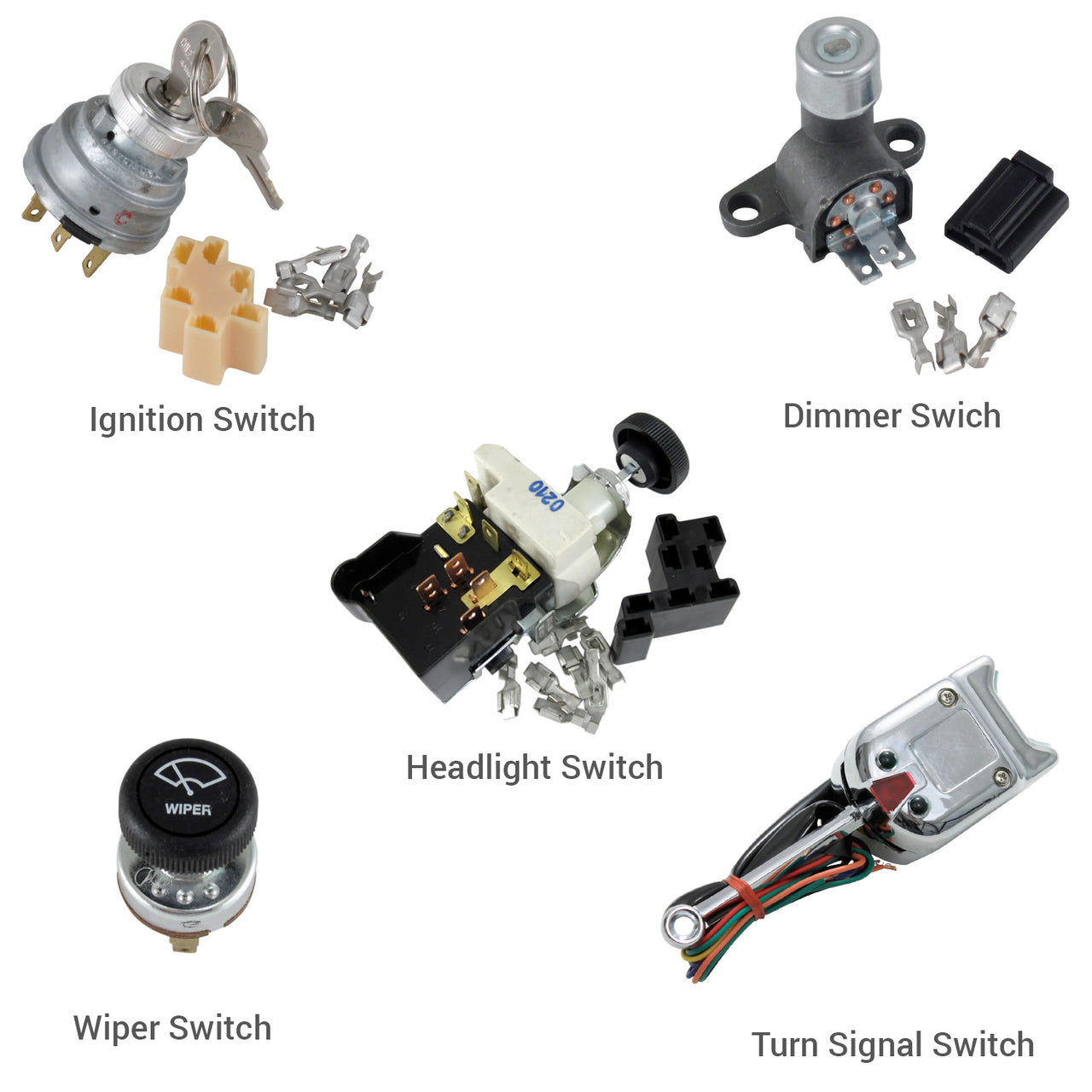 Ignition Switch

Dimmer Swich

0210

Headlight Switch

WIPER

Wiper Switch

Turn Signal Switch